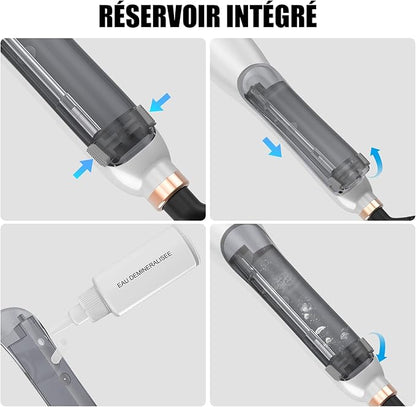 RÉSERVOIR INTÉGRÉ

EAU DEMINERALISEE